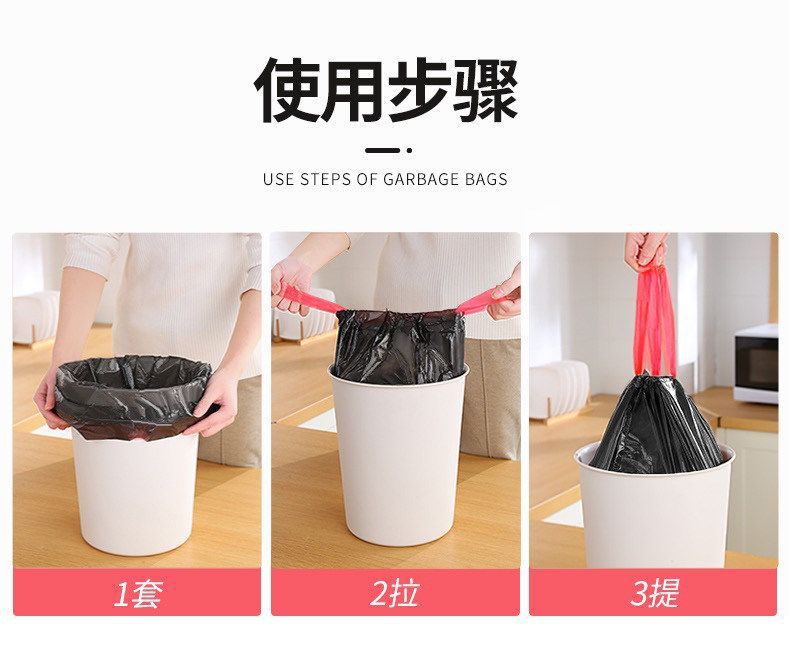 使用步骤

USE STEPS OF GARBAGE BAGS

1套

2拉

3提