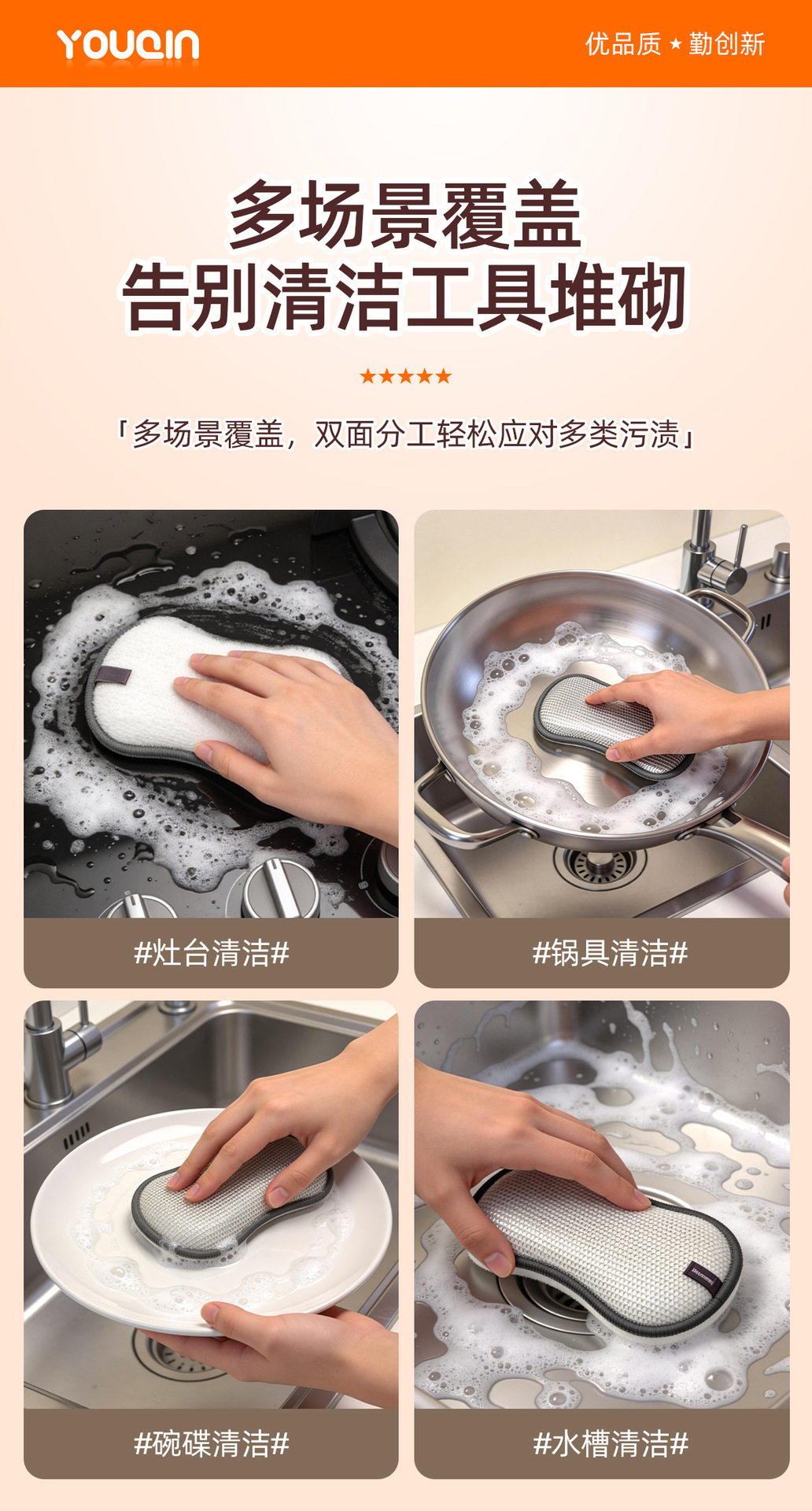 YOUQIN

优品质 ★ 勤创新

多场景覆盖
告别清洁工具堆砌

★★★★★

「多场景覆盖，双面分工轻松应对多类污渍」

#灶台清洁#

#锅具清洁#

#碗碟清洁#

#水槽清洁#